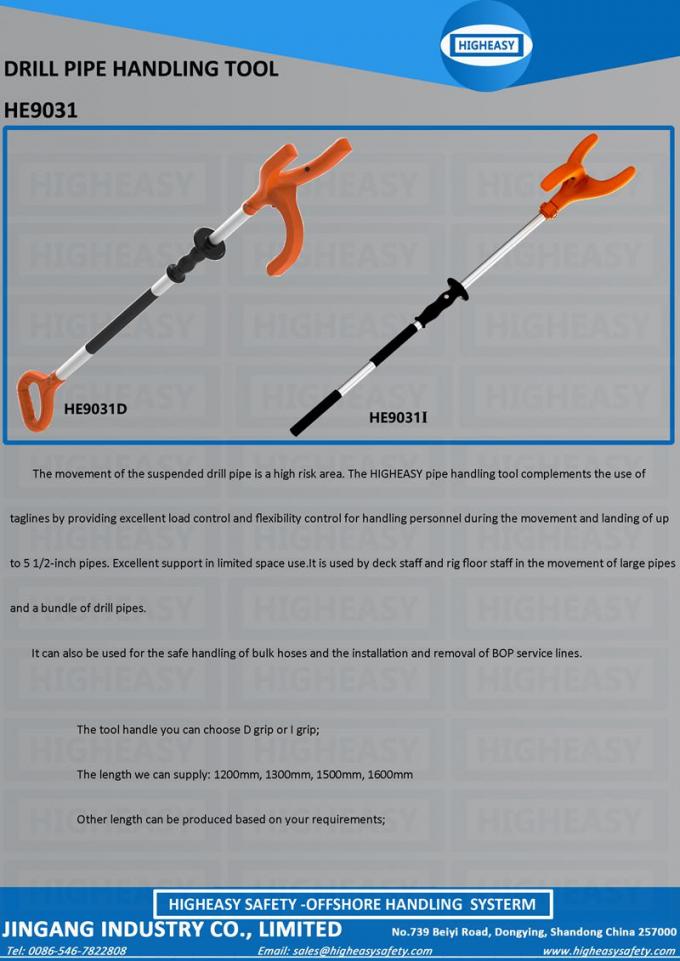 HIGHEASY

DRILL PIPE HANDLING TOOL

HE9031

HE9031D

HE9031I

The movement of the suspended drill pipe is a high risk area. The HIGHEASY pipe handling tool complements the use of taglines by providing excellent load control and flexibility control for handling personnel during the movement and landing of up to 5 1/2-inch pipes. Excellent support in limited space use.It is used by deck staff and rig floor staff in the movement of large pipes and a bundle of drill pipes.

It can also be used for the safe handling of bulk hoses and the installation and removal of BOP service lines.

The tool handle you can choose D grip or I grip;

The length we can supply: 1200mm, 1300mm, 1500mm, 1600mm

Other length can be produced based on your requirements;

HIGHEASY SAFETY -OFFSHORE HANDLING SYSTERM

JINGANG INDUSTRY CO., LIMITED

No.739 Beiyi Road, Dongying, Shandong China 257000

Tel: 0086-546-7822808

Email: sales@higheasysafety.com

www.higheasysafety.com